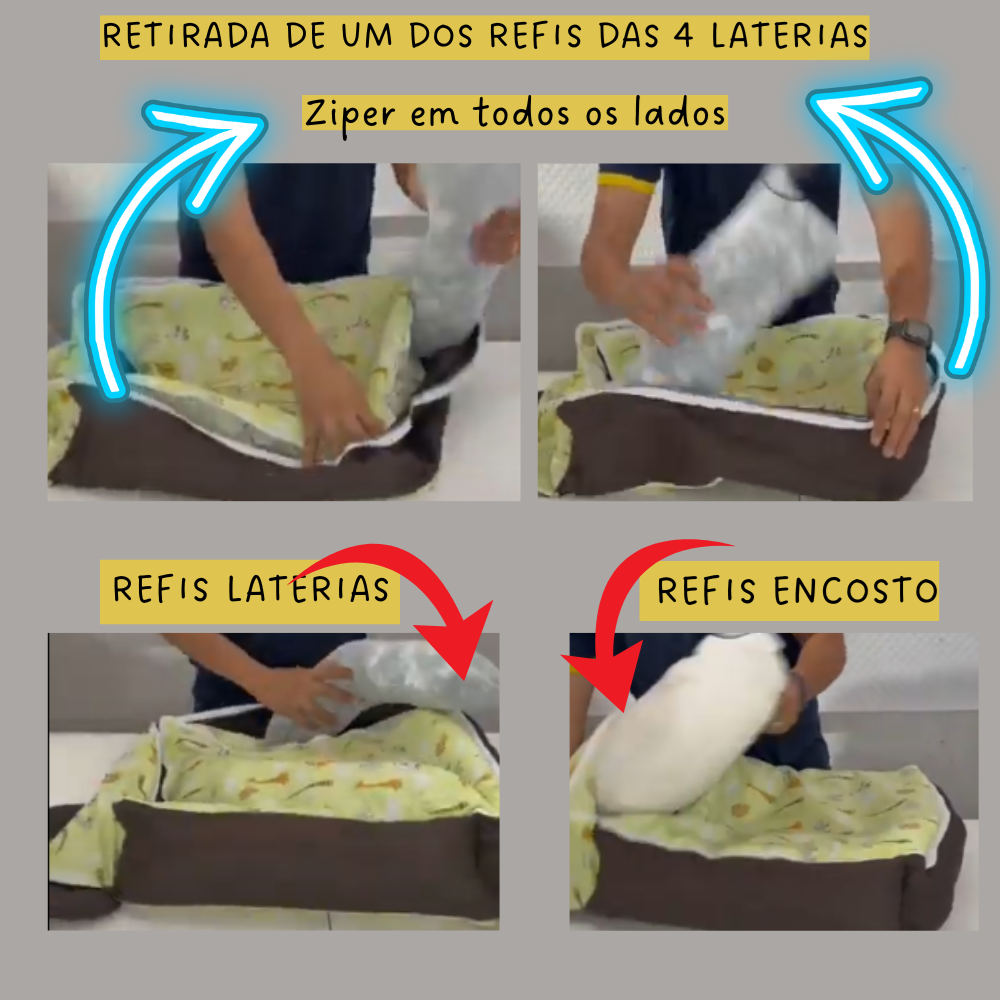 RETIRADA DE UM DOS REFIS DAS 4 LATERIAS

Ziper em todos os lados

REFIS LATERIAS

REFIS ENCOSTO